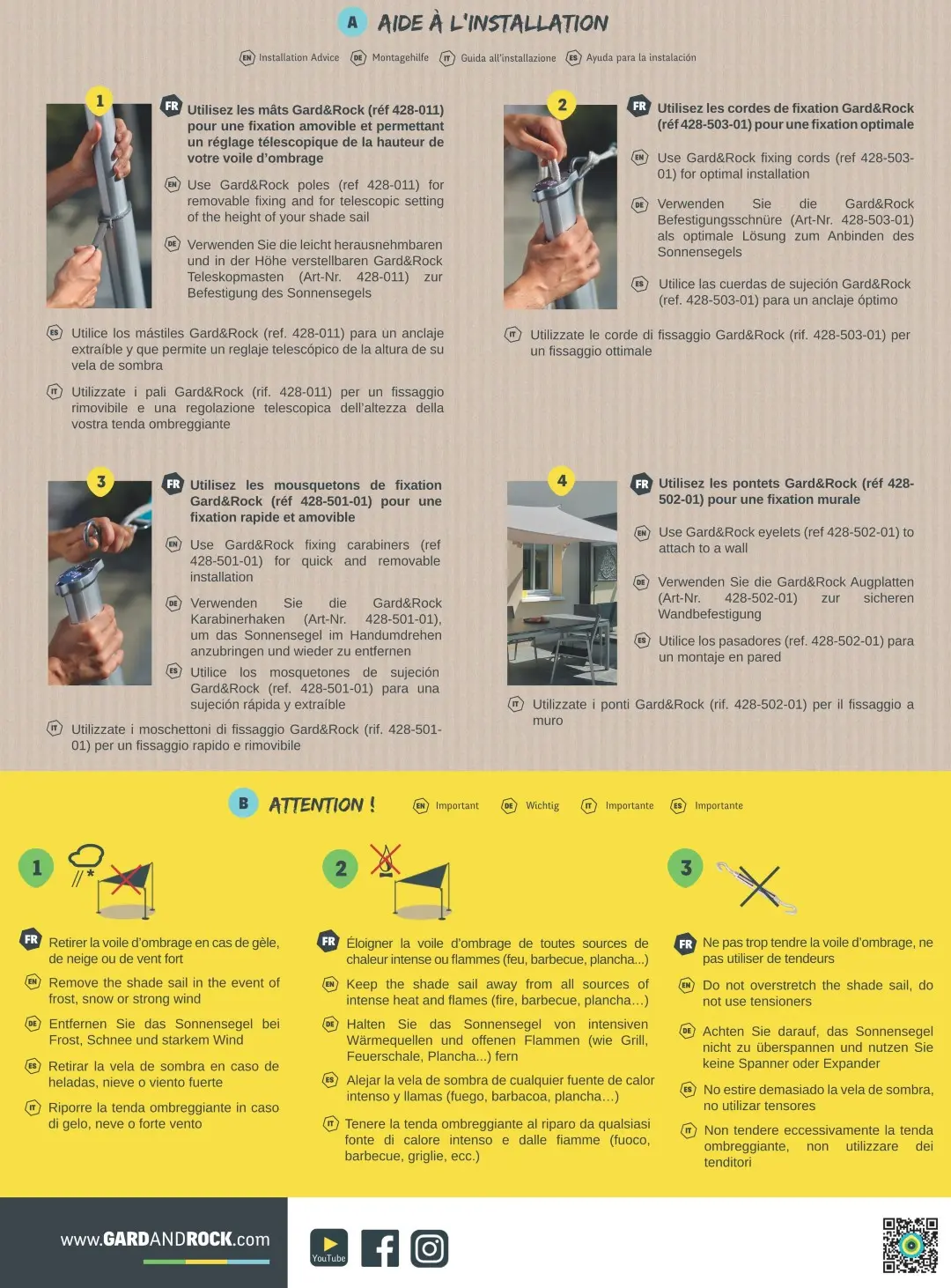 A AIDE À L'INSTALLATION

EN Installation Advice DE Montagehilfe IT Guida all'installazione ES Ayuda para la instalación

1

FR Utilisez les mâts Gard&Rock (réf 428-011) pour une fixation amovible et permettant un réglage télescopique de la hauteur de votre voile d'ombrage

EN Use Gard&Rock poles (ref 428-011) for removable fixing and for telescopic setting of the height of your shade sail

DE Verwenden Sie die leicht herausnehmbaren und in der Höhe verstellbaren Gard&Rock Teleskopmasten (Art-Nr. 428-011) zur Befestigung des Sonnensegels

ES Utilice los mástiles Gard&Rock (ref. 428-011) para un anclaje extraíble y que permite un reglaje telescópico de la altura de su vela de sombra

IT Utilizzate i pali Gard&Rock (rif. 428-011) per un fissaggio rimovibile e una regolazione telescopica dell'altezza della vostra tenda ombreggiante

2

FR Utilisez les cordes de fixation Gard&Rock (réf 428-503-01) pour une fixation optimale

EN Use Gard&Rock fixing cords (ref 428-503-01) for optimal installation

DE Verwenden Sie die Gard&Rock Befestigungsschnüre (Art-Nr. 428-503-01) als optimale Lösung zum Anbinden des Sonnensegels

ES Utilice las cuerdas de sujeción Gard&Rock (ref. 428-503-01) para un anclaje óptimo

IT Utilizzate le corde di fissaggio Gard&Rock (rif. 428-503-01) per un fissaggio ottimale

3

FR Utilisez les mousquetons de fixation Gard&Rock (réf 428-501-01) pour une fixation rapide et amovible

EN Use Gard&Rock fixing carabiners (ref 428-501-01) for quick and removable installation

DE Verwenden Sie die Gard&Rock Karabinerhaken (Art-Nr. 428-501-01), um das Sonnensegel im Handumdrehen anzubringen und wieder zu entfernen

ES Utilice los mosquetones de sujeción Gard&Rock (ref. 428-501-01) para una sujeción rápida y extraíble

IT Utilizzate i moschettoni di fissaggio Gard&Rock (rif. 428-501-01) per un fissaggio rapido e rimovibile

4

FR Utilisez les pontets Gard&Rock (réf 428-502-01) pour une fixation murale

EN Use Gard&Rock eyelets (ref 428-502-01) to attach to a wall

DE Verwenden Sie die Gard&Rock Augplatten (Art-Nr. 428-502-01) zur sicheren Wandbefestigung

ES Utilice los pasadores (ref. 428-502-01) para un montaje en pared

IT Utilizzate i ponti Gard&Rock (rif. 428-502-01) per il fissaggio a muro

B ATTENTION !

EN Important DE Wichtig IT Importante ES Importante

1

FR Retirer la voile d'ombrage en cas de gèle, de neige ou de vent fort

EN Remove the shade sail in the event of frost, snow or strong wind

DE Entfernen Sie das Sonnensegel bei Frost, Schnee und starkem Wind

ES Retirar la vela de sombra en caso de heladas, nieve o viento fuerte

IT Riporre la tenda ombreggiante in caso di gelo, neve o forte vento

2

FR Éloigner la voile d'ombrage de toutes sources de chaleur intense ou flammes (feu, barbecue, plancha...)

EN Keep the shade sail away from all sources of intense heat and flames (fire, barbecue, plancha…)

DE Halten Sie das Sonnensegel von intensiven Wärmequellen und offenen Flammen (wie Grill, Feuerschale, Plancha...) fern

ES Alejar la vela de sombra de cualquier fuente de calor intenso y llamas (fuego, barbacoa, plancha…)

IT Tenere la tenda ombreggiante al riparo da qualsiasi fonte di calore intenso e dalle fiamme (fuoco, barbecue, griglie, ecc.)

3

FR Ne pas trop tendre la voile d'ombrage, ne pas utiliser de tendeurs

EN Do not overstretch the shade sail, do not use tensioners

DE Achten Sie darauf, das Sonnensegel nicht zu überspannen und nutzen Sie keine Spanner oder Expander

ES No estire demasiado la vela de sombra, no utilizar tensores

IT Non tendere eccessivamente la tenda ombreggiante, non utilizzare dei tenditori

www.GARDANDROCK.com

YouTube