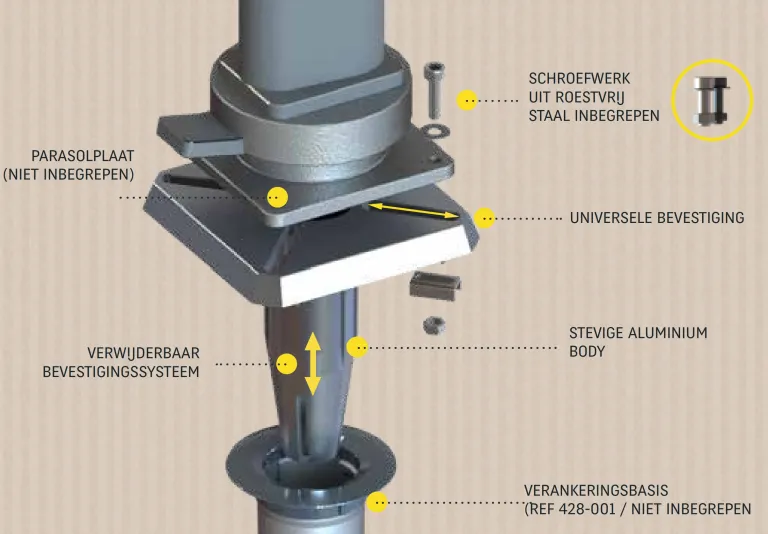 SCHROEFWERK
UIT ROESTVRIJ
STAAL INBEGREPEN

PARASOLPLAAT
(NIET INBEGREPEN)

UNIVERSELE BEVESTIGING

STEVIGE ALUMINIUM
BODY

VERWIJDERBAAR
BEVESTIGINGSSYSTEEM

VERANKERINGSBASIS
(REF 428-001 / NIET INBEGREPEN